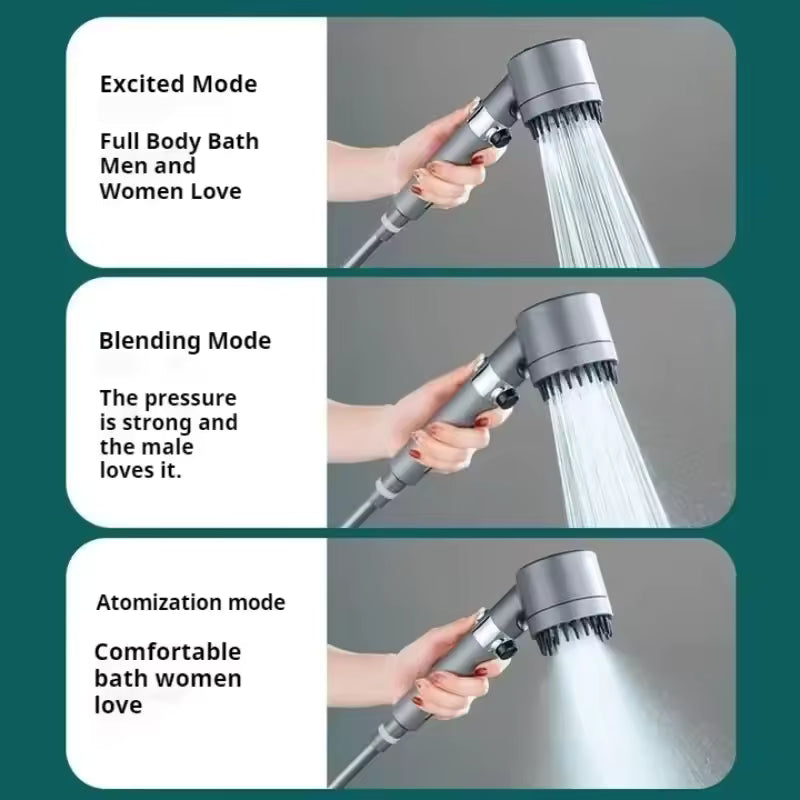 Excited Mode

Full Body Bath Men and Women Love

Blending Mode

The pressure is strong and the male loves it.

Atomization mode

Comfortable bath women love